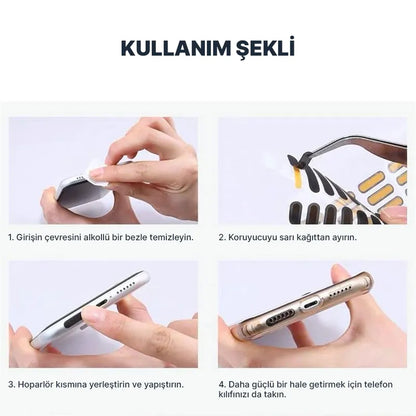 KULLANIM ŞEKLİ

1. Girişin çevresini alkollü bir bezle temizleyin.

2. Koruyucuyu sarı kağıttan ayırın.

3. Hoparlör kısmına yerleştirin ve yapıştırın.

4. Daha güçlü bir hale getirmek için telefon kılıfınızı da takın.